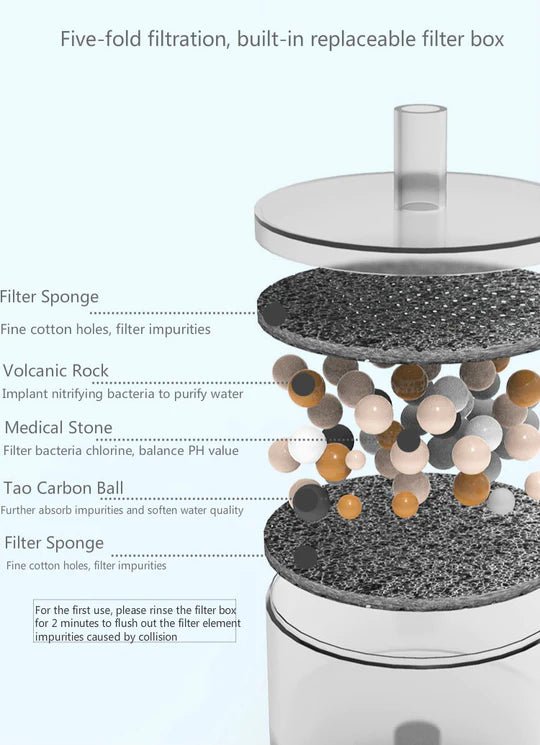 Five-fold filtration, built-in replaceable filter box

Filter Sponge
Fine cotton holes, filter impurities

Volcanic Rock
Implant nitrifying bacteria to purify water

Medical Stone
Filter bacteria chlorine, balance PH value

Tao Carbon Ball
Further absorb impurities and soften water quality

Filter Sponge
Fine cotton holes, filter impurities

For the first use, please rinse the filter box for 2 minutes to flush out the filter element impurities caused by collision