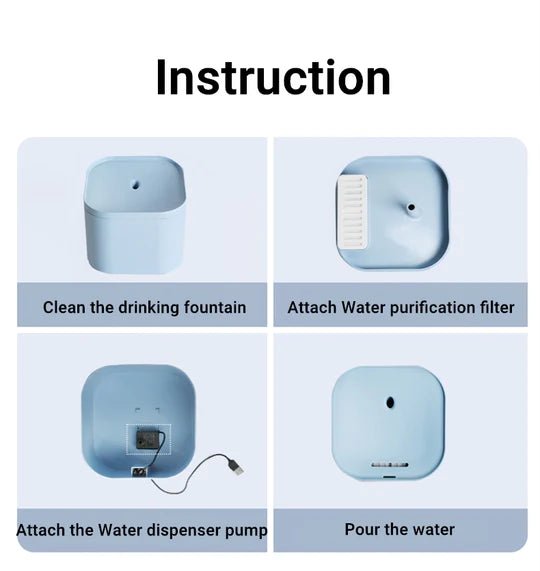 Instruction

Clean the drinking fountain

Attach Water purification filter

Attach the Water dispenser pump

Pour the water